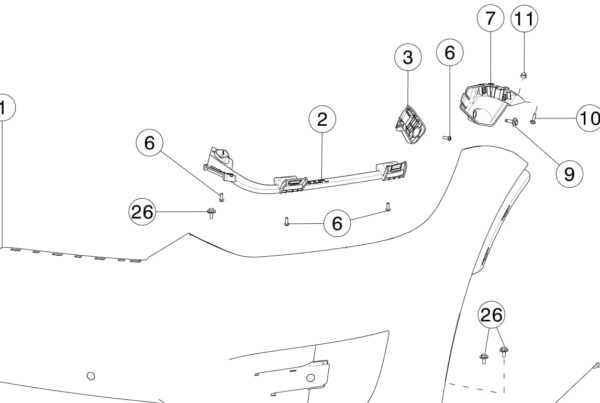 7
11
3
6
1
2
10
6
9
26
6
26