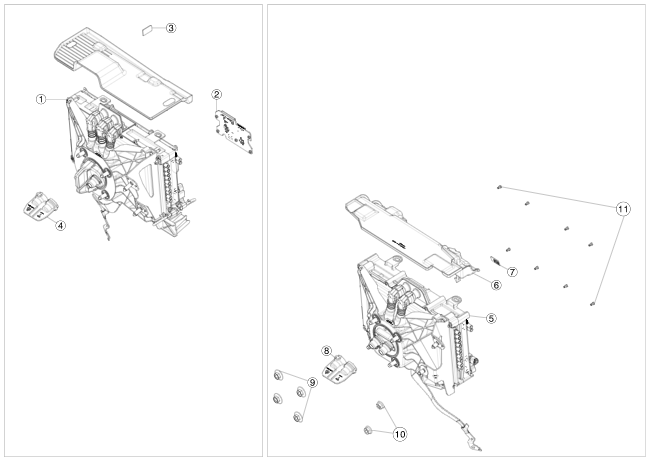 3
1
2
4
11
7
6
5
8
9
10