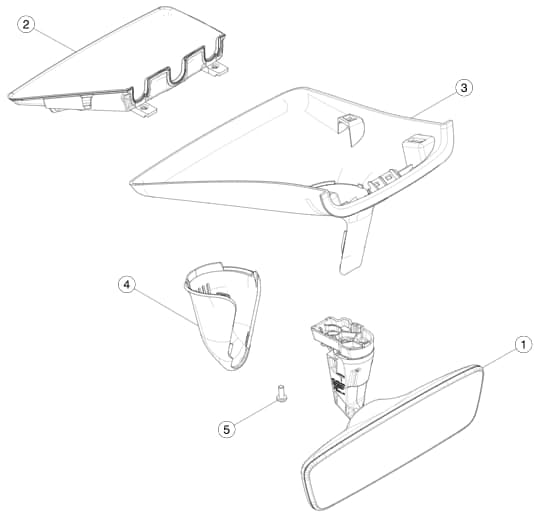 2
3
4
1
5