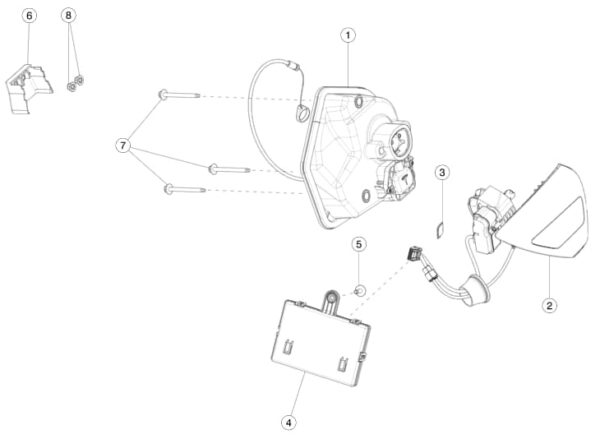 6
8
1
7
3
5
2
4