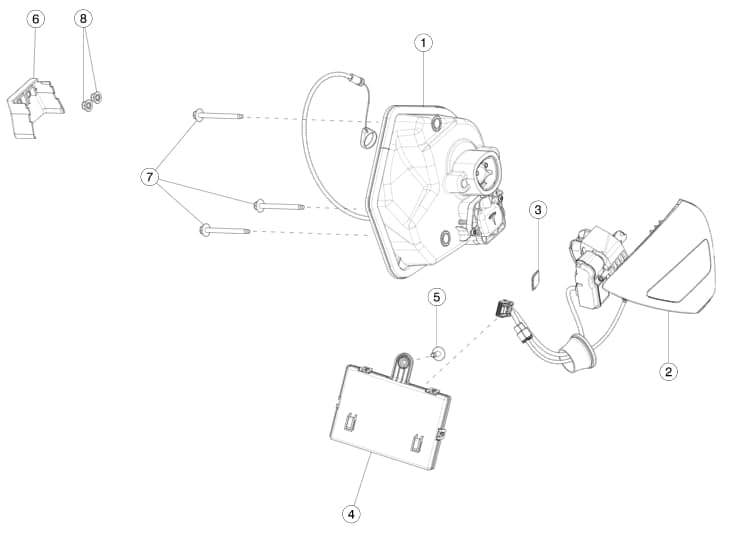 6
8
1
7
3
5
2
4