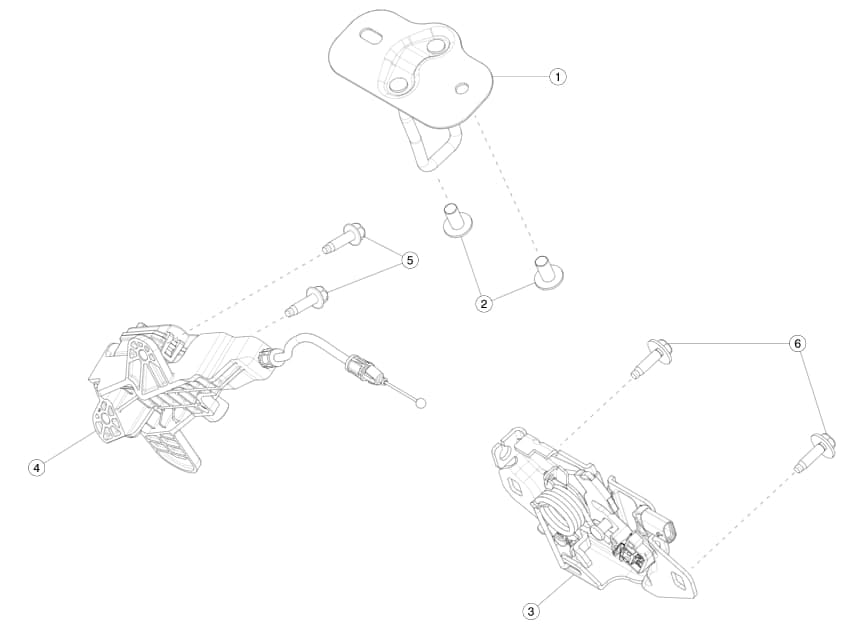 1
5
2
6
4
3