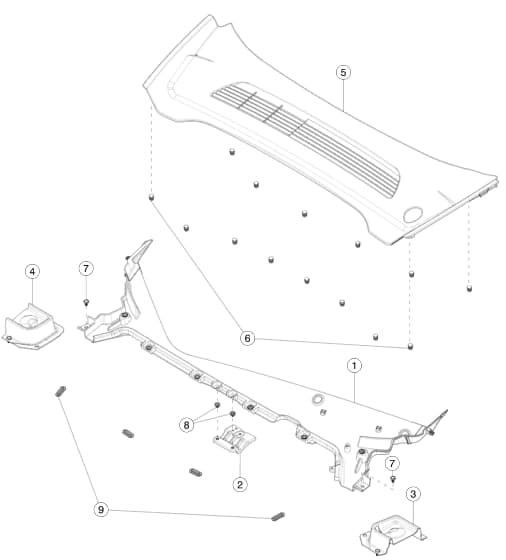 5
4
7
6
1
8
2
7
3
9