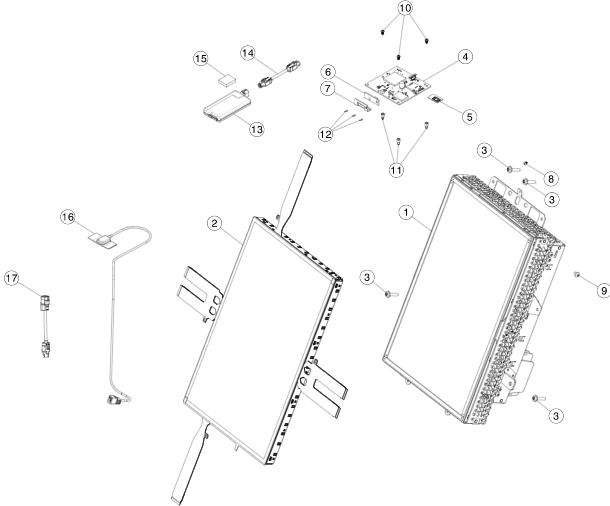 10
15
14
4
6
7
5
13
12
11
3
8
3
16
2
1
17
3
9
3