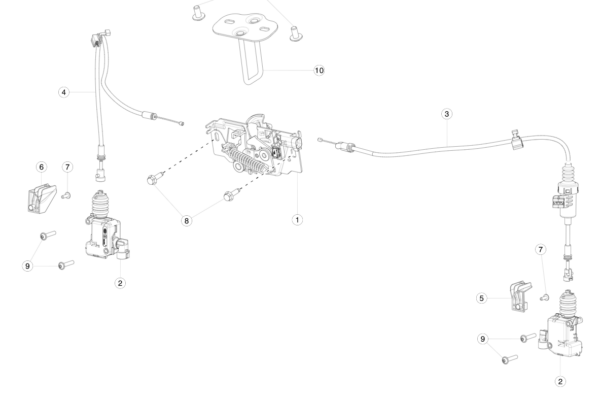 10
4
3
6
7
8
1
9
2
7
5
9
2