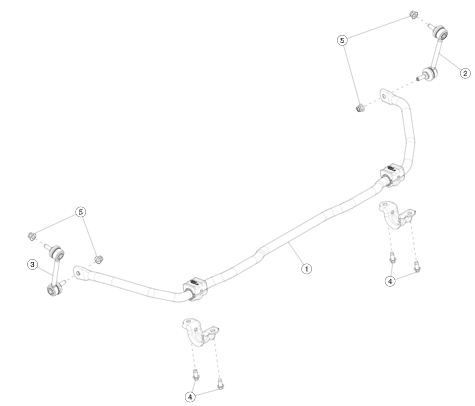 5
2
5
3
1
4
4