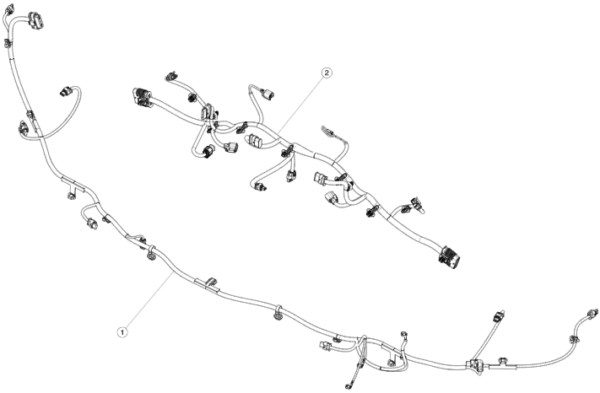 2
1