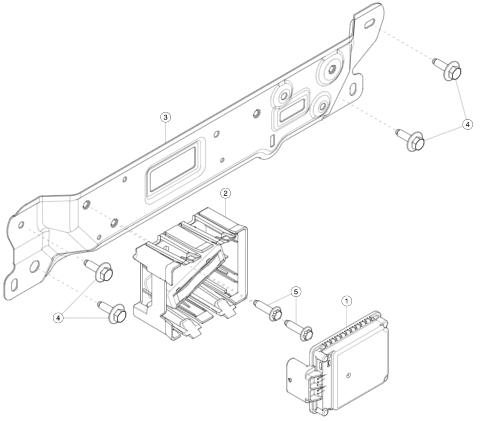 3
4
2
4
5
1