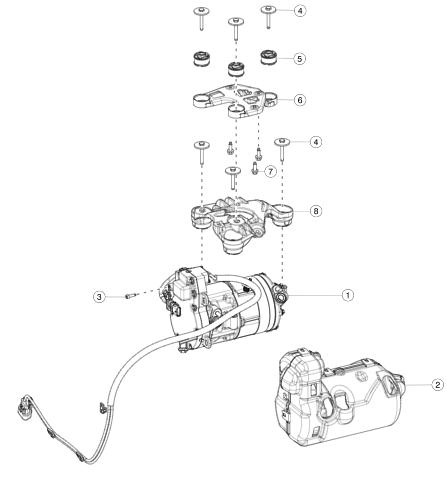 4
5
6
4
7
8
3
1
2