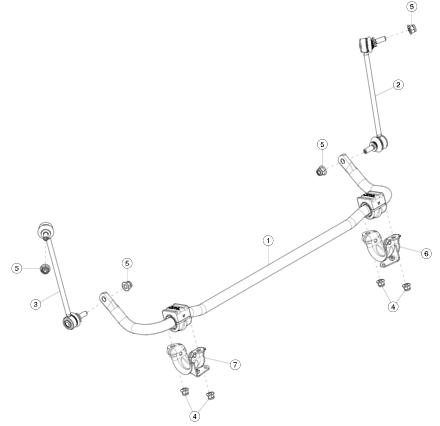 5
2
5
1
6
5
5
3
4
7
4