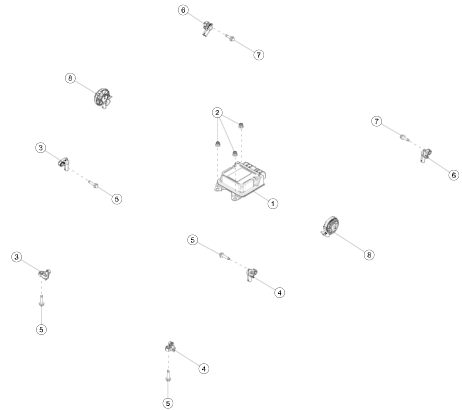 6
7
8
2
7
3
6
5
1
8
5
3
4
5
4
5