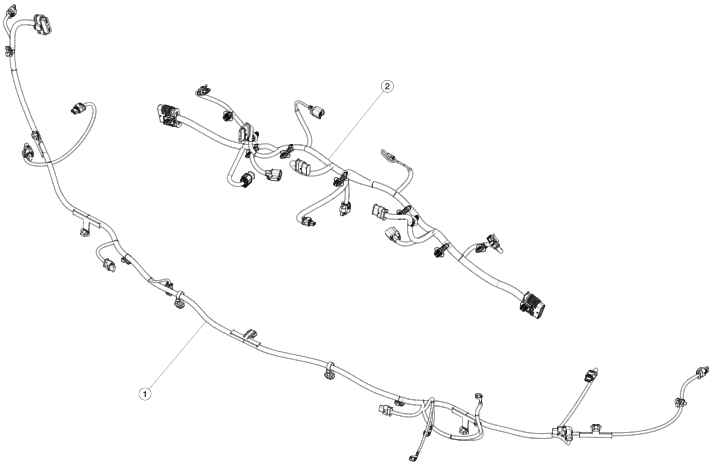 2

1