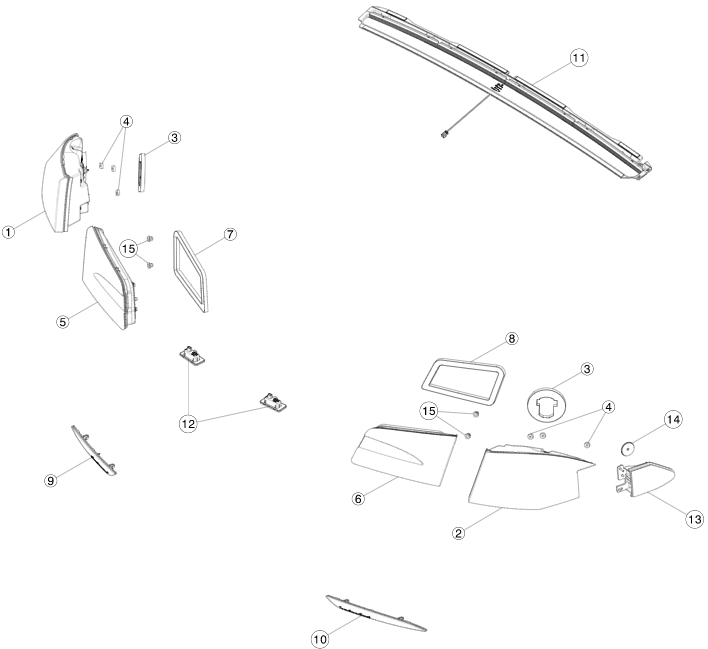 11
4
3
1
15
7
5
12
9
8
3
15
4
14
6
2
13
10