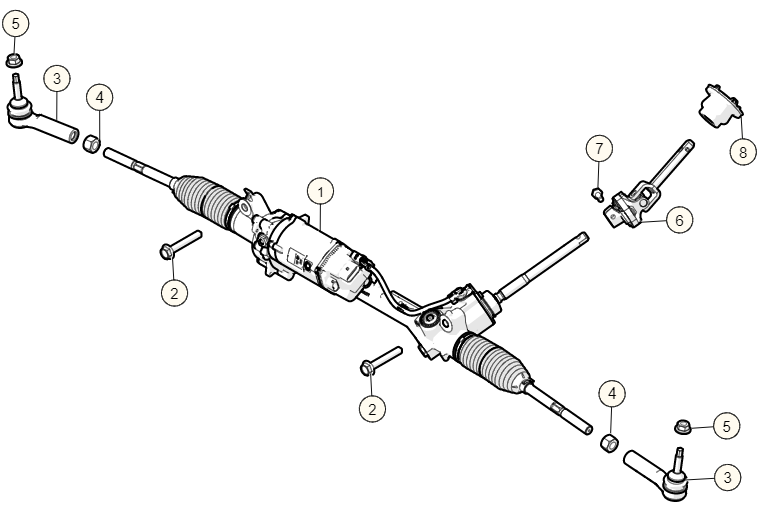 5
3
4
1
7
8
6
2
2
4
5
3